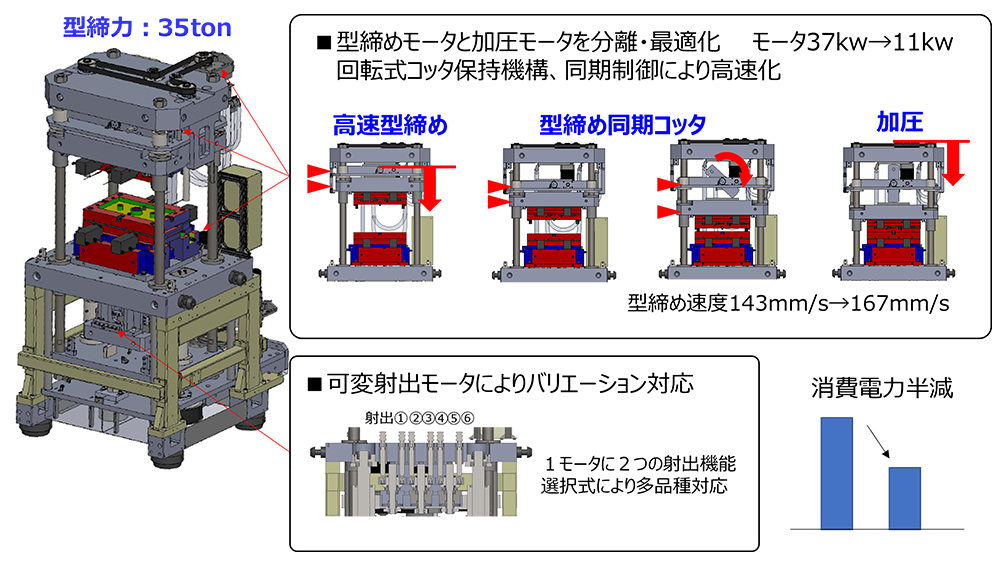 型締力：35ton

■ 型締めモータと加圧モータを分離・最適化　モータ37kw→11kw
回転式コッタ保持機構、同期制御により高速化

高速型締め

型締め同期コッタ

加圧

型締め速度143mm/s→167mm/s

■ 可変射出モータによりバリエーション対応

射出①②③④⑤⑥

１モータに２つの射出機能
選択式により多品種対応

消費電力半減